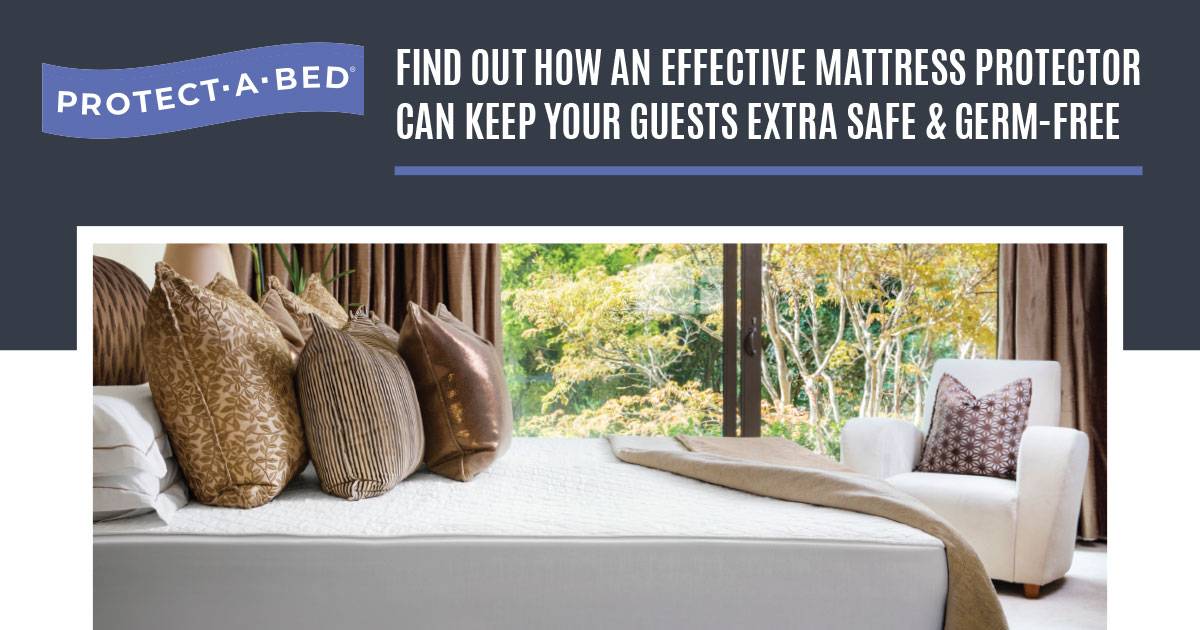 PROTECT·A·BED®

FIND OUT HOW AN EFFECTIVE MATTRESS PROTECTOR CAN KEEP YOUR GUESTS EXTRA SAFE & GERM-FREE